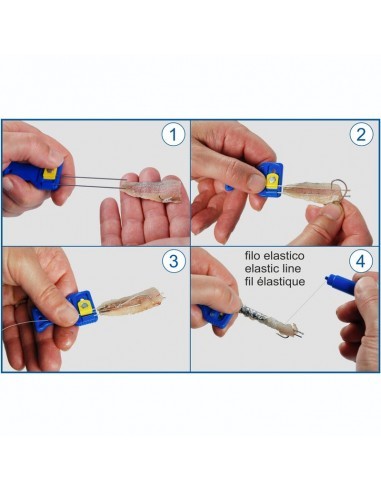 1

2

3

filo elastico
elastic line
fil élastique

4