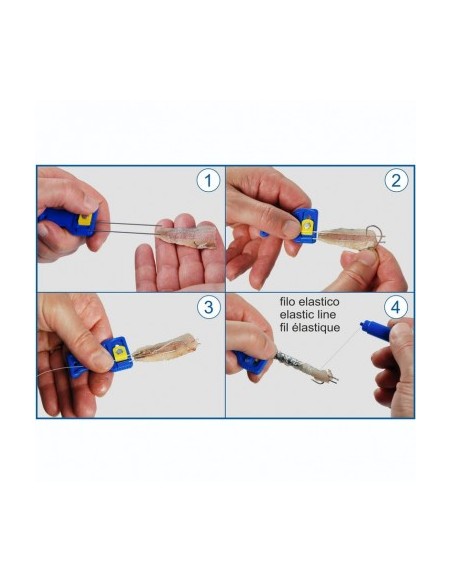 1

2

3

filo elastico
elastic line
fil élastique

4